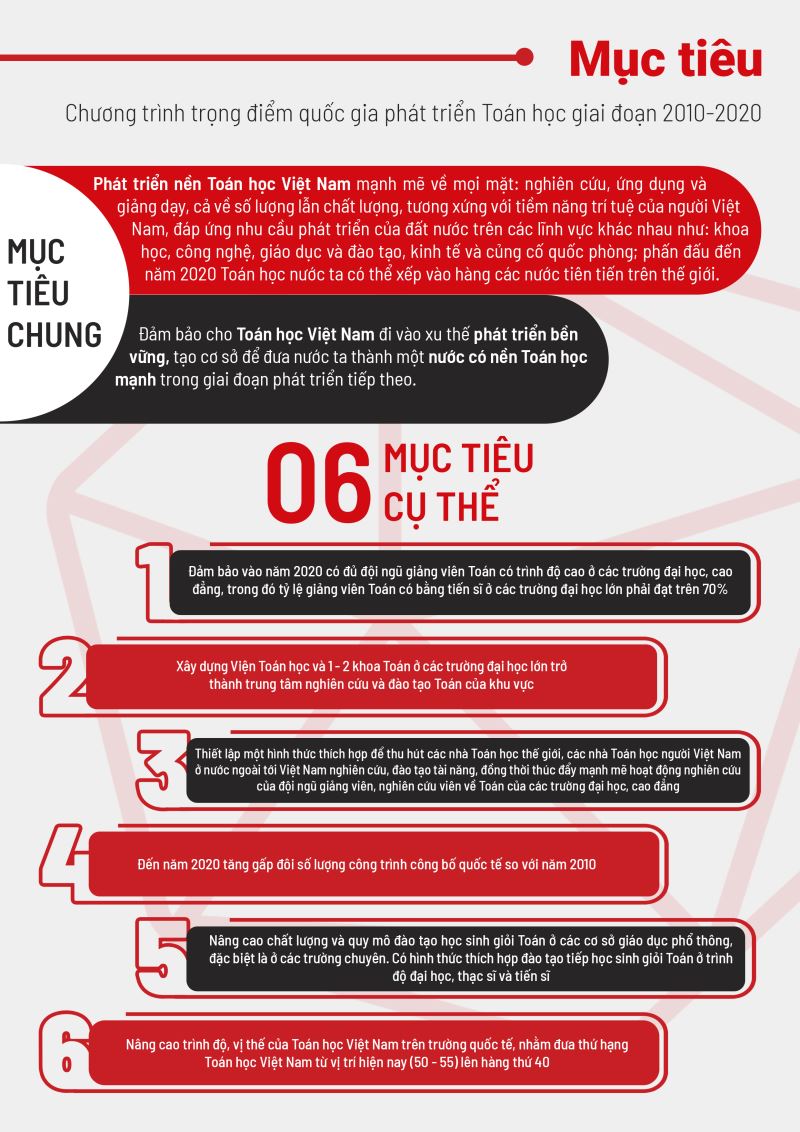 Mục tiêu

Chương trình trọng điểm quốc gia phát triển Toán học giai đoạn 2010-2020

MỤC TIÊU CHUNG

Phát triển nền Toán học Việt Nam mạnh mẽ về mọi mặt: nghiên cứu, ứng dụng và giảng dạy, cả về số lượng lẫn chất lượng, tương xứng với tiềm năng trí tuệ của người Việt Nam, đáp ứng nhu cầu phát triển của đất nước trên các lĩnh vực khác nhau như: khoa học, công nghệ, giáo dục và đào tạo, kinh tế và củng cố quốc phòng; phấn đấu đến năm 2020 Toán học nước ta có thể xếp vào hàng các nước tiên tiến trên thế giới.

Đảm bảo cho Toán học Việt Nam đi vào xu thế phát triển bền vững, tạo cơ sở để đưa nước ta thành một nước có nền Toán học mạnh trong giai đoạn phát triển tiếp theo.

06 MỤC TIÊU CỤ THỂ

1
Đảm bảo vào năm 2020 có đủ đội ngũ giảng viên Toán có trình độ cao ở các trường đại học, cao đẳng, trong đó tỷ lệ giảng viên Toán có bằng tiến sĩ ở các trường đại học lớn phải đạt trên 70%

2
Xây dựng Viện Toán học và 1 - 2 khoa Toán ở các trường đại học lớn trở thành trung tâm nghiên cứu và đào tạo Toán của khu vực

3
Thiết lập một hình thức thích hợp để thu hút các nhà Toán học thế giới, các nhà Toán học người Việt Nam ở nước ngoài tới Việt Nam nghiên cứu, đào tạo tài năng, đồng thời thúc đẩy mạnh mẽ hoạt động nghiên cứu của đội ngũ giảng viên, nghiên cứu viên về Toán của các trường đại học, cao đẳng

4
Đến năm 2020 tăng gấp đôi số lượng công trình công bố quốc tế so với năm 2010

5
Nâng cao chất lượng và quy mô đào tạo học sinh giỏi Toán ở các cơ sở giáo dục phổ thông, đặc biệt là ở các trường chuyên. Có hình thức thích hợp đào tạo tiếp học sinh giỏi Toán ở trình độ đại học, thạc sĩ và tiến sĩ

6
Nâng cao trình độ, vị thế của Toán học Việt Nam trên trường quốc tế, nhằm đưa thứ hạng Toán học Việt Nam từ vị trí hiện nay (50 - 55) lên hàng thứ 40