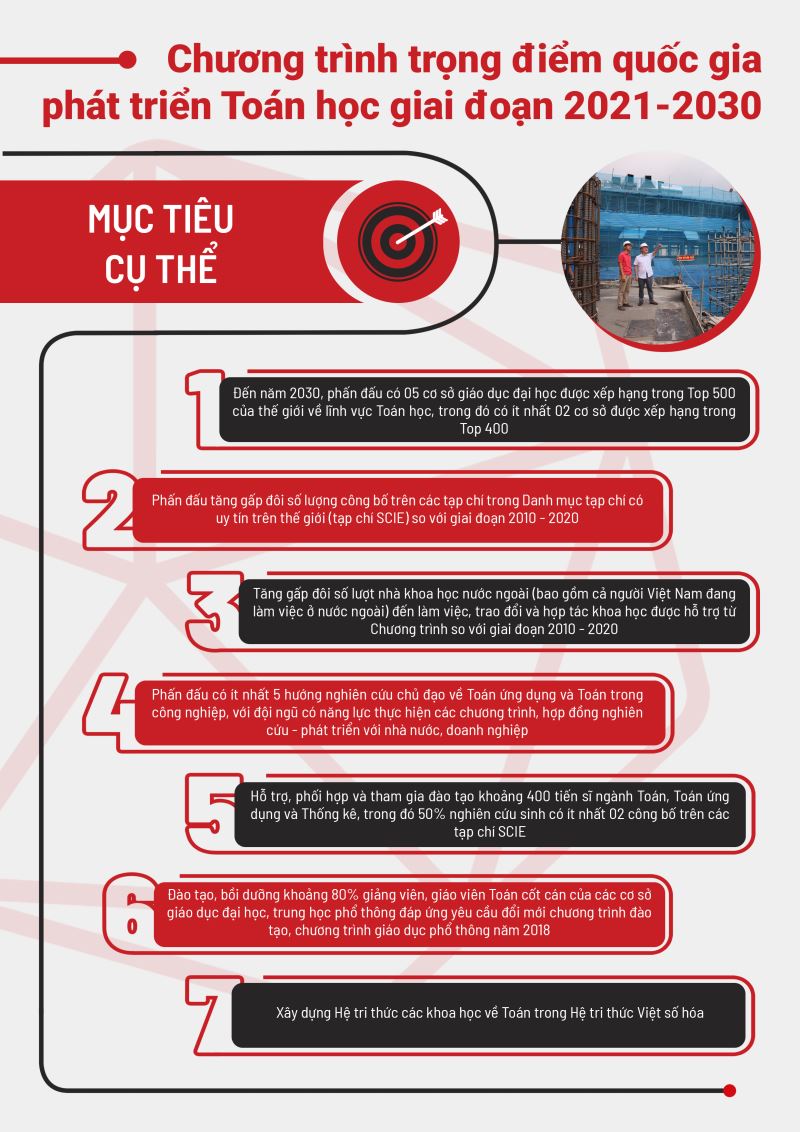 Chương trình trọng điểm quốc gia phát triển Toán học giai đoạn 2021-2030

MỤC TIÊU CỤ THỂ

1
Đến năm 2030, phấn đấu có 05 cơ sở giáo dục đại học được xếp hạng trong Top 500 của thế giới về lĩnh vực Toán học, trong đó có ít nhất 02 cơ sở được xếp hạng trong Top 400

2
Phấn đấu tăng gấp đôi số lượng công bố trên các tạp chí trong Danh mục tạp chí có uy tín trên thế giới (tạp chí SCIE) so với giai đoạn 2010 - 2020

3
Tăng gấp đôi số lượt nhà khoa học nước ngoài (bao gồm cả người Việt Nam đang làm việc ở nước ngoài) đến làm việc, trao đổi và hợp tác khoa học được hỗ trợ từ Chương trình so với giai đoạn 2010 - 2020

4
Phấn đấu có ít nhất 5 hướng nghiên cứu chủ đạo về Toán ứng dụng và Toán trong công nghiệp, với đội ngũ có năng lực thực hiện các chương trình, hợp đồng nghiên cứu - phát triển với nhà nước, doanh nghiệp

5
Hỗ trợ, phối hợp và tham gia đào tạo khoảng 400 tiến sĩ ngành Toán, Toán ứng dụng và Thống kê, trong đó 50% nghiên cứu sinh có ít nhất 02 công bố trên các tạp chí SCIE

6
Đào tạo, bồi dưỡng khoảng 80% giảng viên, giáo viên Toán cốt cán của các cơ sở giáo dục đại học, trung học phổ thông đáp ứng yêu cầu đổi mới chương trình đào tạo, chương trình giáo dục phổ thông năm 2018

7
Xây dựng Hệ tri thức các khoa học về Toán trong Hệ tri thức Việt số hóa