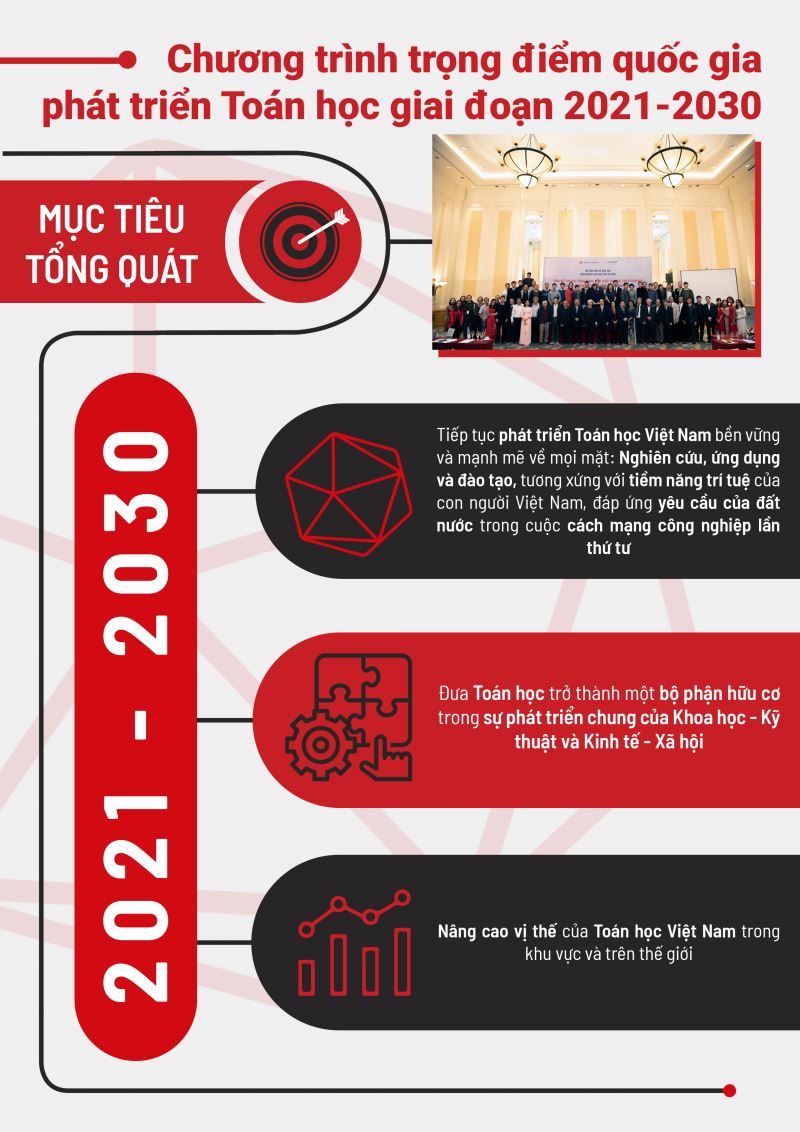 Chương trình trọng điểm quốc gia phát triển Toán học giai đoạn 2021-2030

MỤC TIÊU TỔNG QUÁT

2021 - 2030

Tiếp tục phát triển Toán học Việt Nam bền vững và mạnh mẽ về mọi mặt: Nghiên cứu, ứng dụng và đào tạo, tương xứng với tiềm năng trí tuệ của con người Việt Nam, đáp ứng yêu cầu của đất nước trong cuộc cách mạng công nghiệp lần thứ tư

Đưa Toán học trở thành một bộ phận hữu cơ trong sự phát triển chung của Khoa học - Kỹ thuật và Kinh tế - Xã hội

Nâng cao vị thế của Toán học Việt Nam trong khu vực và trên thế giới